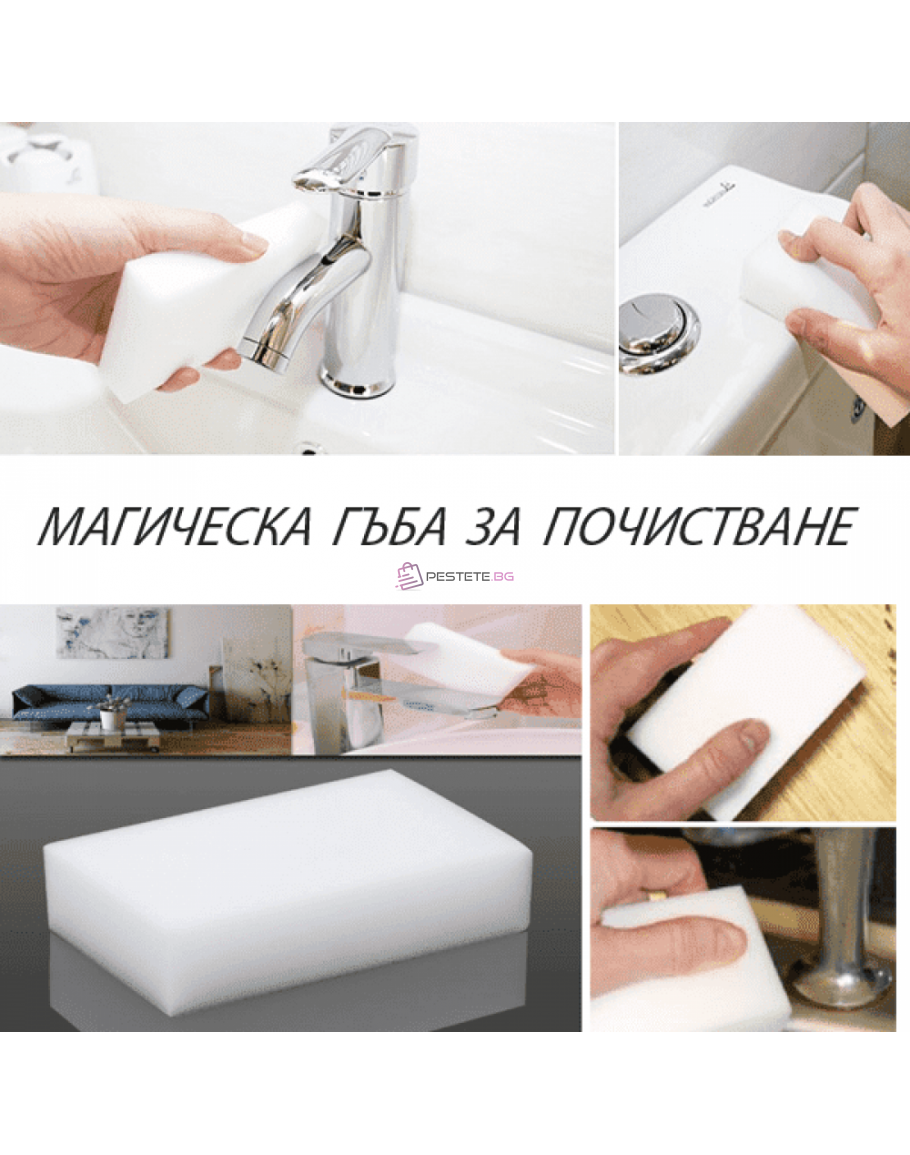 МАГИЧЕСКА ГЪБА ЗА ПОЧИСТВАНЕ

PESTETE.BG